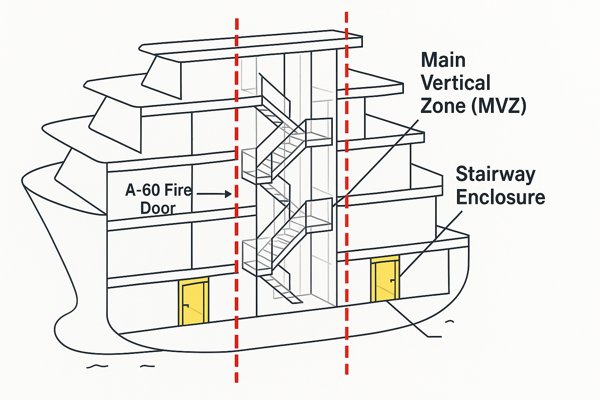 Main Vertical Zone (MVZ)

Stairway Enclosure

A-60 Fire Door