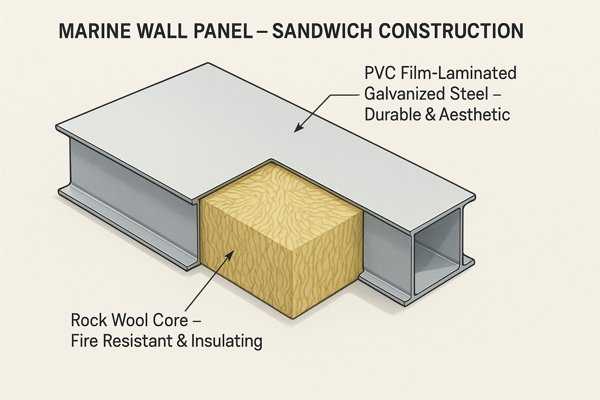 MARINE WALL PANEL – SANDWICH CONSTRUCTION

PVC Film-Laminated Galvanized Steel – Durable & Aesthetic

Rock Wool Core – Fire Resistant & Insulating