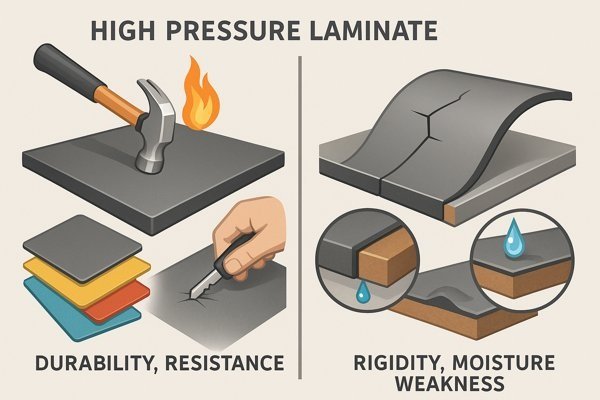 HIGH PRESSURE LAMINATE

DURABILITY, RESISTANCE

RIGIDITY, MOISTURE WEAKNESS