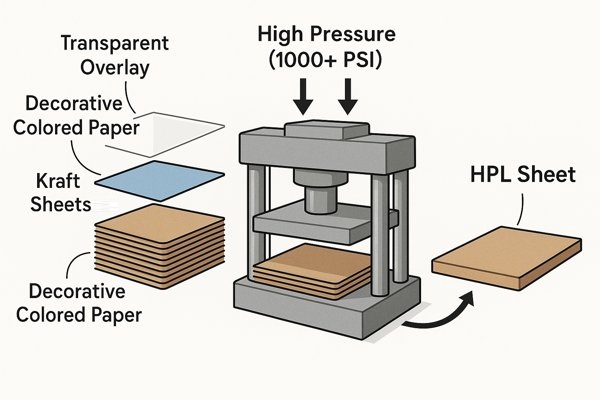 Transparent Overlay

Decorative Colored Paper

Kraft Sheets

Decorative Colored Paper

High Pressure (1000+ PSI)

HPL Sheet