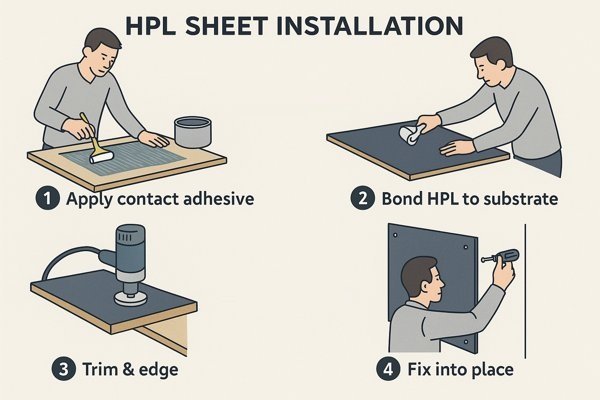 HPL SHEET INSTALLATION

1 Apply contact adhesive

2 Bond HPL to substrate

3 Trim & edge

4 Fix into place