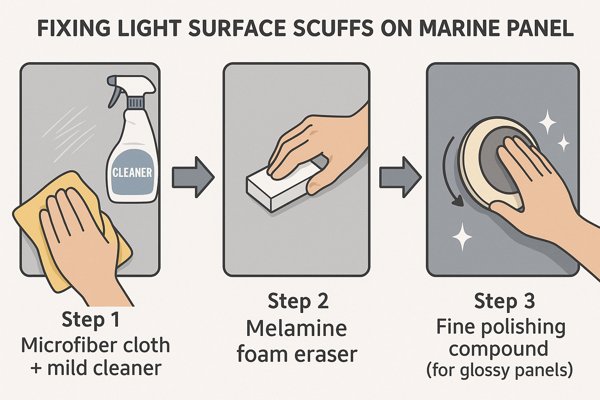 FIXING LIGHT SURFACE SCUFFS ON MARINE PANEL

CLEANER

Step 1
Microfiber cloth + mild cleaner

Step 2
Melamine foam eraser

Step 3
Fine polishing compound (for glossy panels)