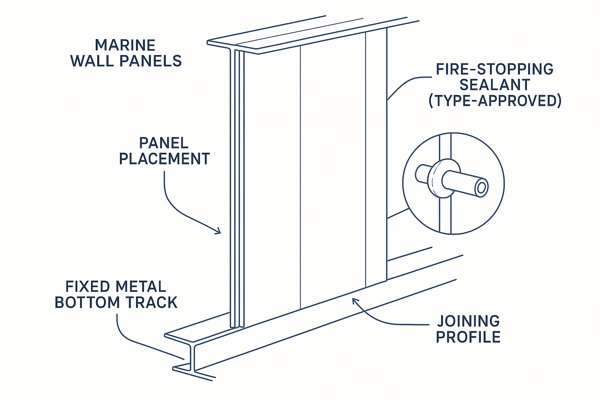 MARINE WALL PANELS

FIRE-STOPPING SEALANT (TYPE-APPROVED)

PANEL PLACEMENT

FIXED METAL BOTTOM TRACK

JOINING PROFILE