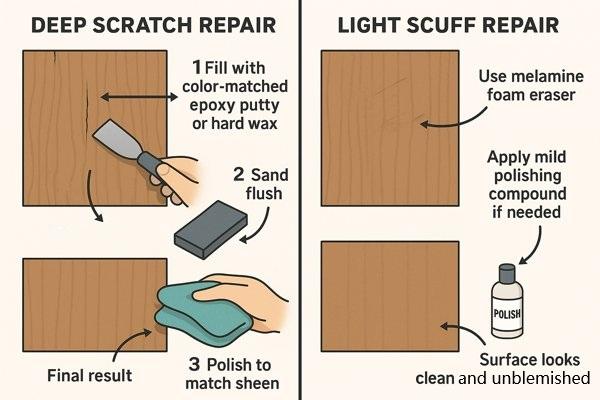 DEEP SCRATCH REPAIR

1 Fill with color-matched epoxy putty or hard wax

2 Sand flush

Final result

3 Polish to match sheen

LIGHT SCUFF REPAIR

Use melamine foam eraser

Apply mild polishing compound if needed

POLISH

Surface looks clean and unblemished