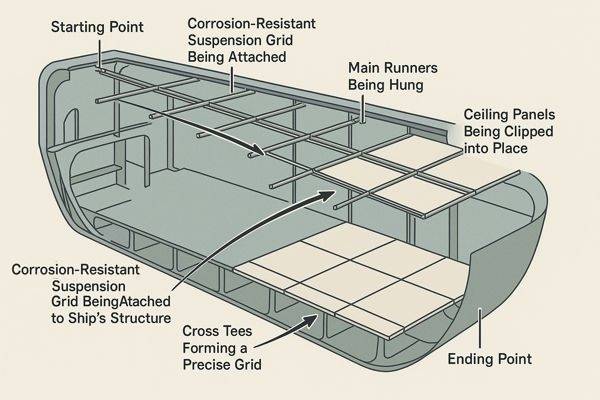 Starting Point

Corrosion-Resistant Suspension Grid Being Attached

Main Runners Being Hung

Ceiling Panels Being Clipped into Place

Corrosion-Resistant Suspension Grid BeingAtached to Ship's Structure

Cross Tees Forming a Precise Grid

Ending Point