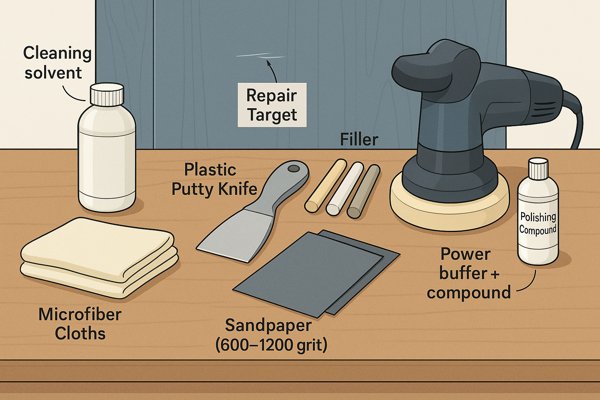 Cleaning solvent

Repair Target

Filler

Plastic Putty Knife

Polishing Compound

Power buffer + compound

Microfiber Cloths

Sandpaper (600–1200 grit)