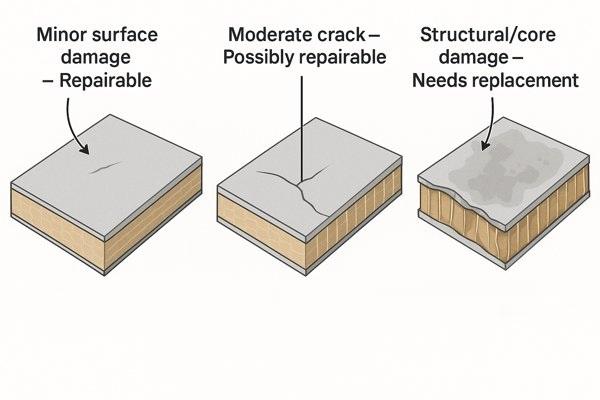 Minor surface damage – Repairable

Moderate crack – Possibly repairable

Structural/core damage – Needs replacement