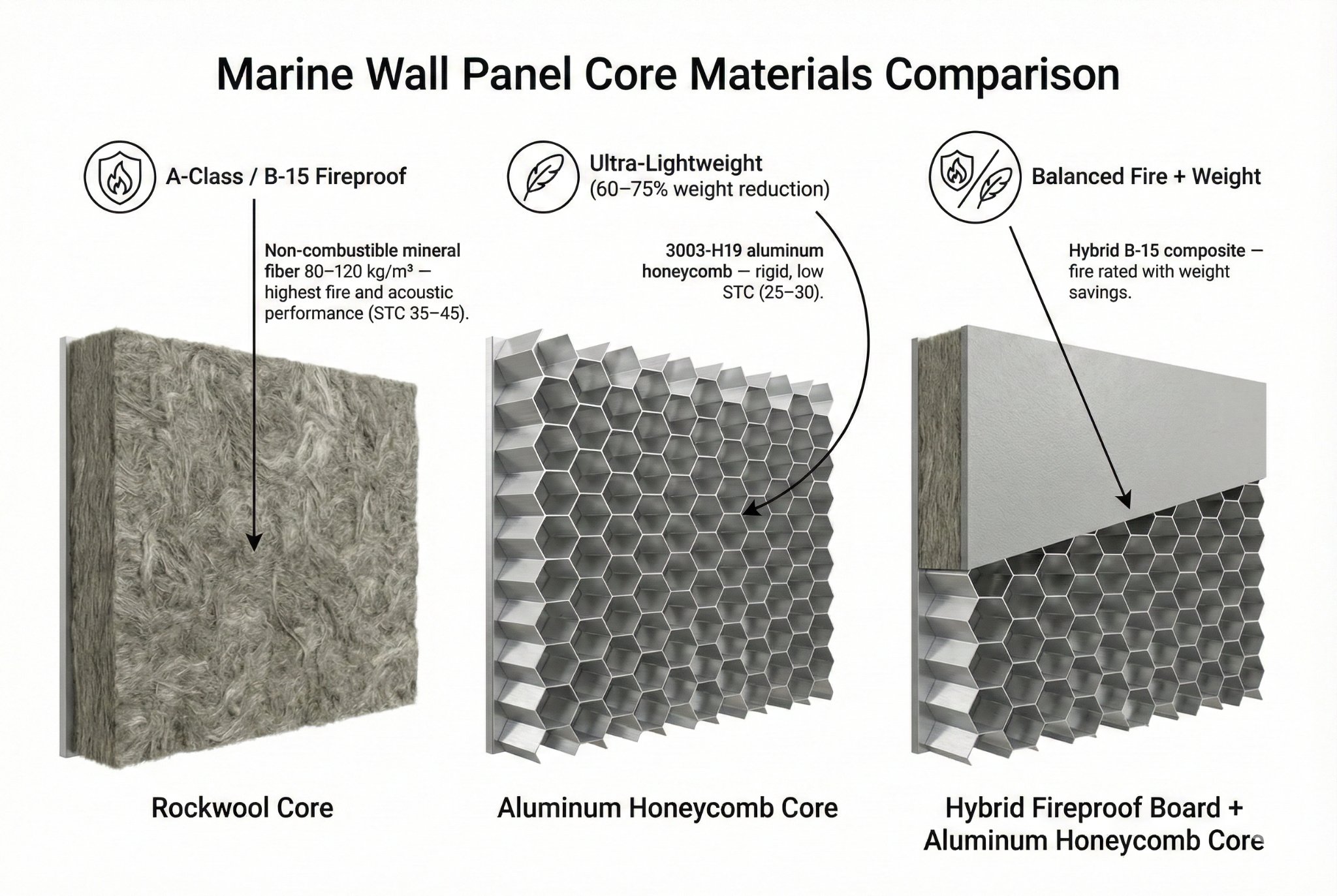 Marine Wall Panel Core Materials Comparison

A-Class / B-15 Fireproof

Non-combustible mineral fiber 80–120 kg/m³ — highest fire and acoustic performance (STC 35–45).

Rockwool Core

Ultra-Lightweight
(60–75% weight reduction)

3003-H19 aluminum honeycomb — rigid, low STC (25–30).

Aluminum Honeycomb Core

Balanced Fire + Weight

Hybrid B-15 composite — fire rated with weight savings.

Hybrid Fireproof Board + Aluminum Honeycomb Core