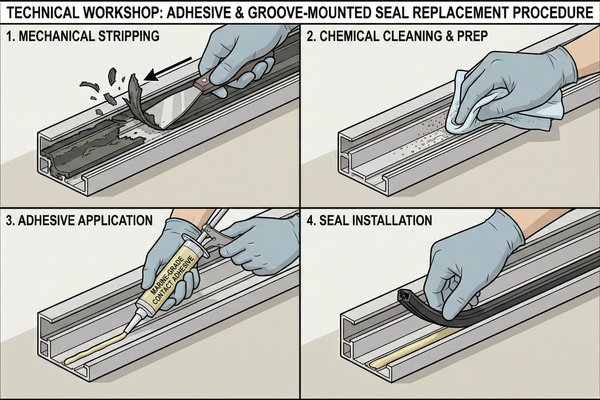 TECHNICAL WORKSHOP: ADHESIVE & GROOVE-MOUNTED SEAL REPLACEMENT PROCEDURE

1. MECHANICAL STRIPPING

2. CHEMICAL CLEANING & PREP

3. ADHESIVE APPLICATION

MARINE-GRADE CONTACT ADHESIVE

4. SEAL INSTALLATION