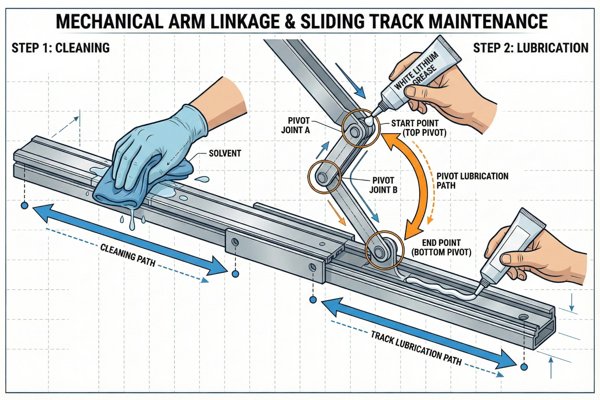 MECHANICAL ARM LINKAGE & SLIDING TRACK MAINTENANCE

STEP 1: CLEANING

STEP 2: LUBRICATION

WHITE LITHIUM GREASE

PIVOT JOINT A

START POINT (TOP PIVOT)

SOLVENT

PIVOT JOINT B

PIVOT LUBRICATION PATH

END POINT (BOTTOM PIVOT)

CLEANING PATH

TRACK LUBRICATION PATH