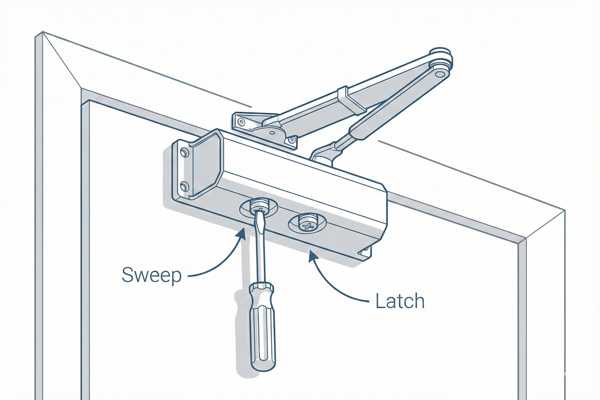 Sweep

Latch