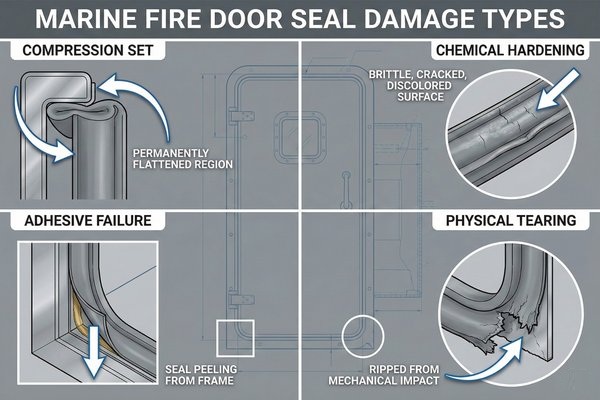 MARINE FIRE DOOR SEAL DAMAGE TYPES

COMPRESSION SET

PERMANENTLY FLATTENED REGION

CHEMICAL HARDENING

BRITTLE, CRACKED, DISCOLORED SURFACE

ADHESIVE FAILURE

SEAL PEELING FROM FRAME

PHYSICAL TEARING

RIPPED FROM MECHANICAL IMPACT