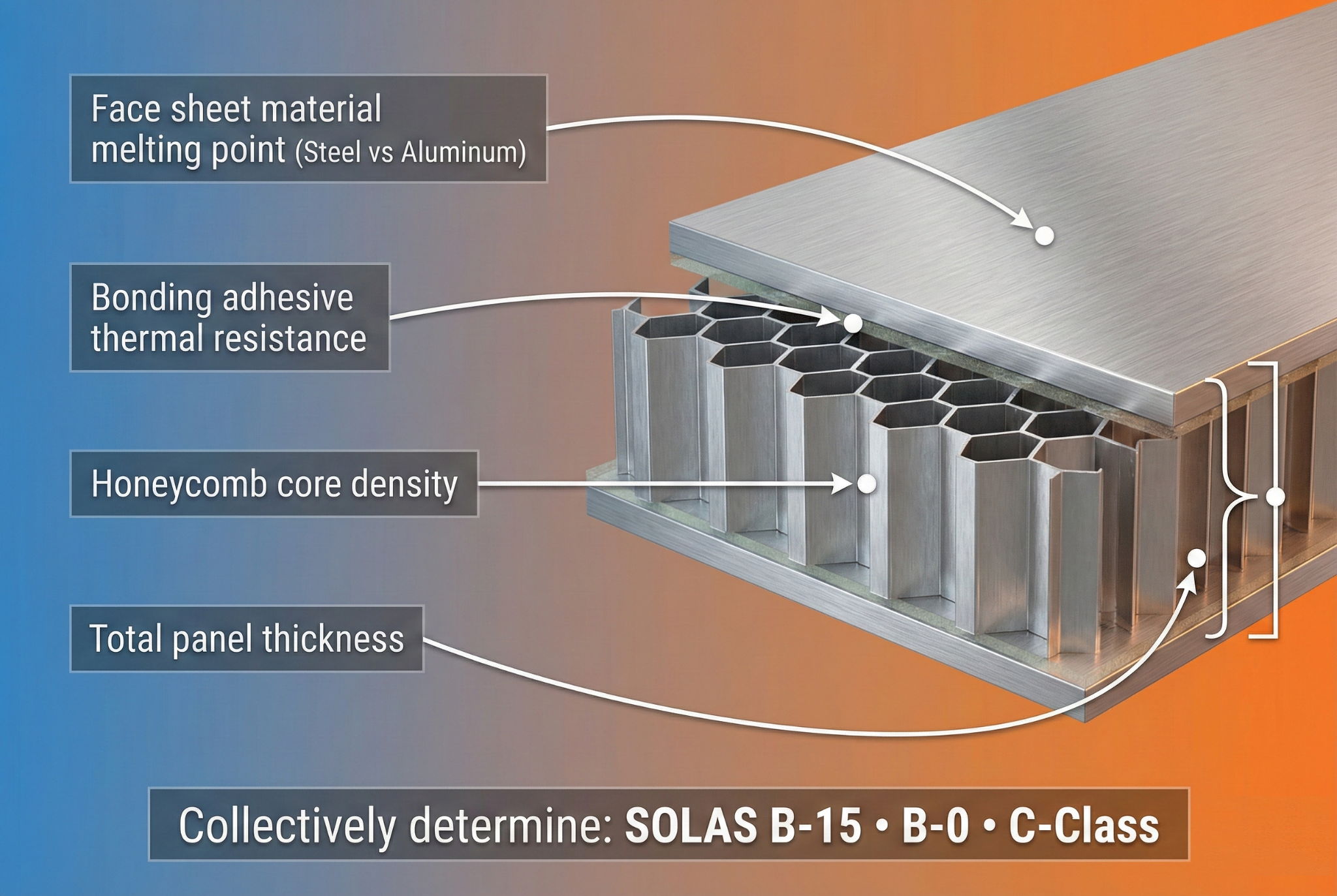 Face sheet material melting point (Steel vs Aluminum)

Bonding adhesive thermal resistance

Honeycomb core density

Total panel thickness

Collectively determine: SOLAS B-15 • B-0 • C-Class