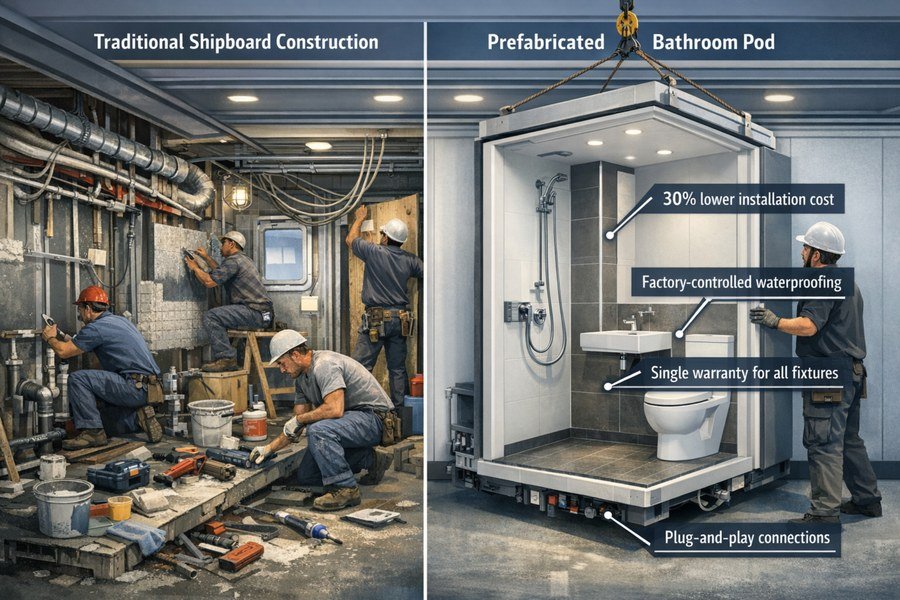 Traditional Shipboard Construction

Prefabricated Bathroom Pod

30% lower installation cost

Factory-controlled waterproofing

Single warranty for all fixtures

Plug-and-play connections