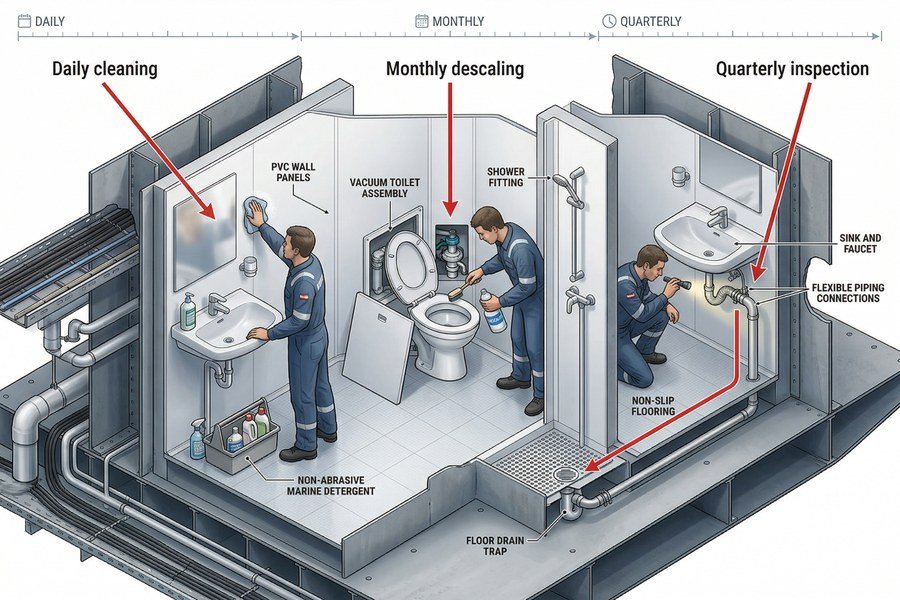 DAILY

MONTHLY

QUARTERLY

Daily cleaning

Monthly descaling

Quarterly inspection

PVC WALL PANELS

VACUUM TOILET ASSEMBLY

SHOWER FITTING

SINK AND FAUCET

FLEXIBLE PIPING CONNECTIONS

NON-SLIP FLOORING

NON-ABRASIVE MARINE DETERGENT

FLOOR DRAIN TRAP