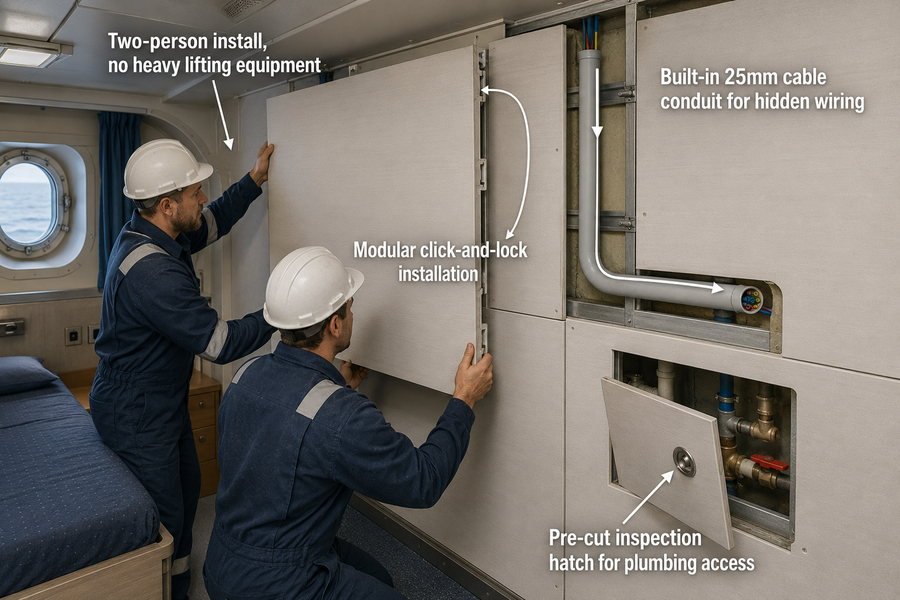 Two-person install, no heavy lifting equipment

Built-in 25mm cable conduit for hidden wiring

Modular click-and-lock installation

Pre-cut inspection hatch for plumbing access